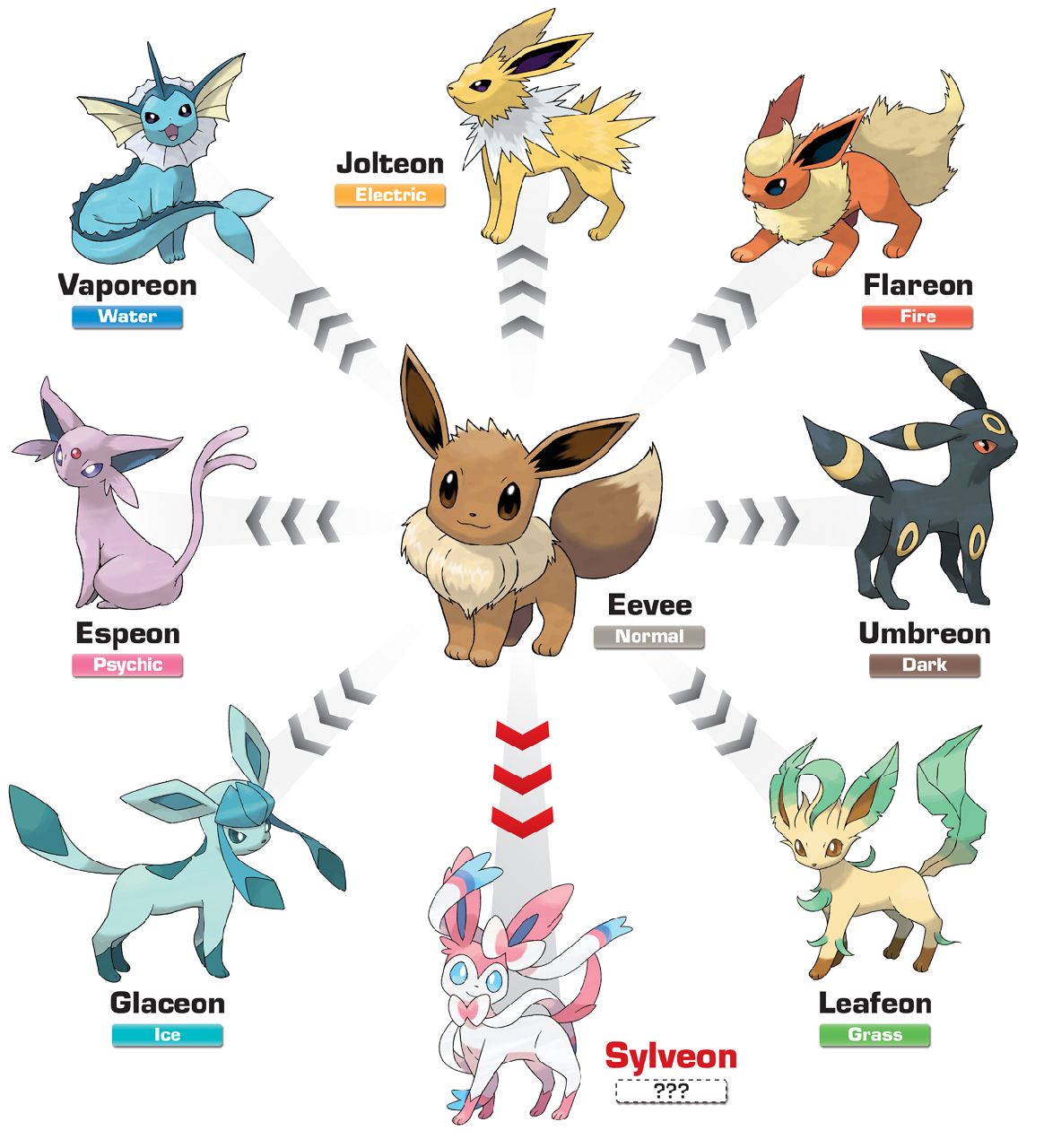 Jolteon
Electric

Vaporeon
Water

Flareon
Fire

Espeon
Psychic

Eevee
Normal

Umbreon
Dark

Glaceon
Ice

Sylveon
???

Leafeon
Grass