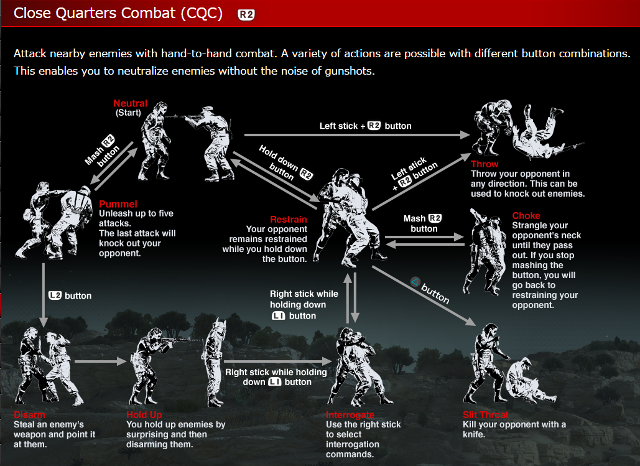 Close Quarters Combat (CQC) R2

Attack nearby enemies with hand-to-hand combat. A variety of actions are possible with different button combinations. This enables you to neutralize enemies without the noise of gunshots.

Neutral
(Start)

Mash R2 button

Left stick + R2 button

Hold down R2 button

Left stick + R2 button

Throw
Throw your opponent in any direction. This can be used to knock out enemies.

Pummel
Unleash up to five attacks.
The last attack will knock out your opponent.

Restrain
Your opponent remains restrained while you hold down the button.

Mash R2 button

Choke
Strangle your opponent's neck until they pass out. If you stop mashing the button, you will go back to restraining your opponent.

L2 button

Right stick while holding down L1 button

△ button

Right stick while holding down L1 button

Disarm
Steal an enemy's weapon and point it at them.

Hold Up
You hold up enemies by surprising and then disarming them.

Interrogate
Use the right stick to select interrogation commands.

Slit Throat
Kill your opponent with a knife.