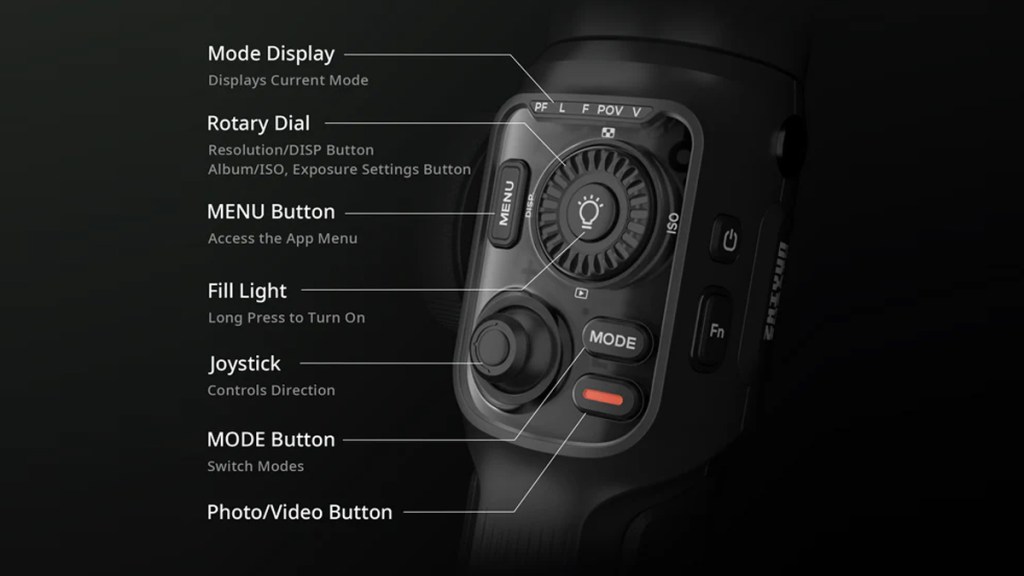 Mode Display
Displays Current Mode

Rotary Dial
Resolution/DISP Button
Album/ISO, Exposure Settings Button

MENU Button
Access the App Menu

Fill Light
Long Press to Turn On

Joystick
Controls Direction

MODE Button
Switch Modes

Photo/Video Button

PF L F POV V

MENU

DISP

ISO

MODE

Fn

ZHIYUN