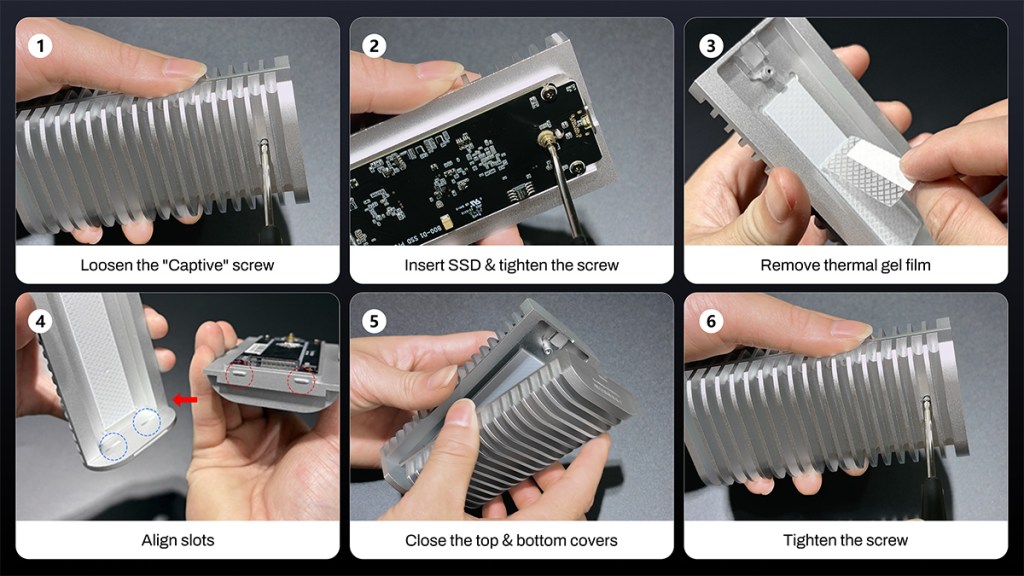 1
Loosen the "Captive" screw

2
Insert SSD & tighten the screw

3
Remove thermal gel film

4
Align slots

5
Close the top & bottom covers

6
Tighten the screw